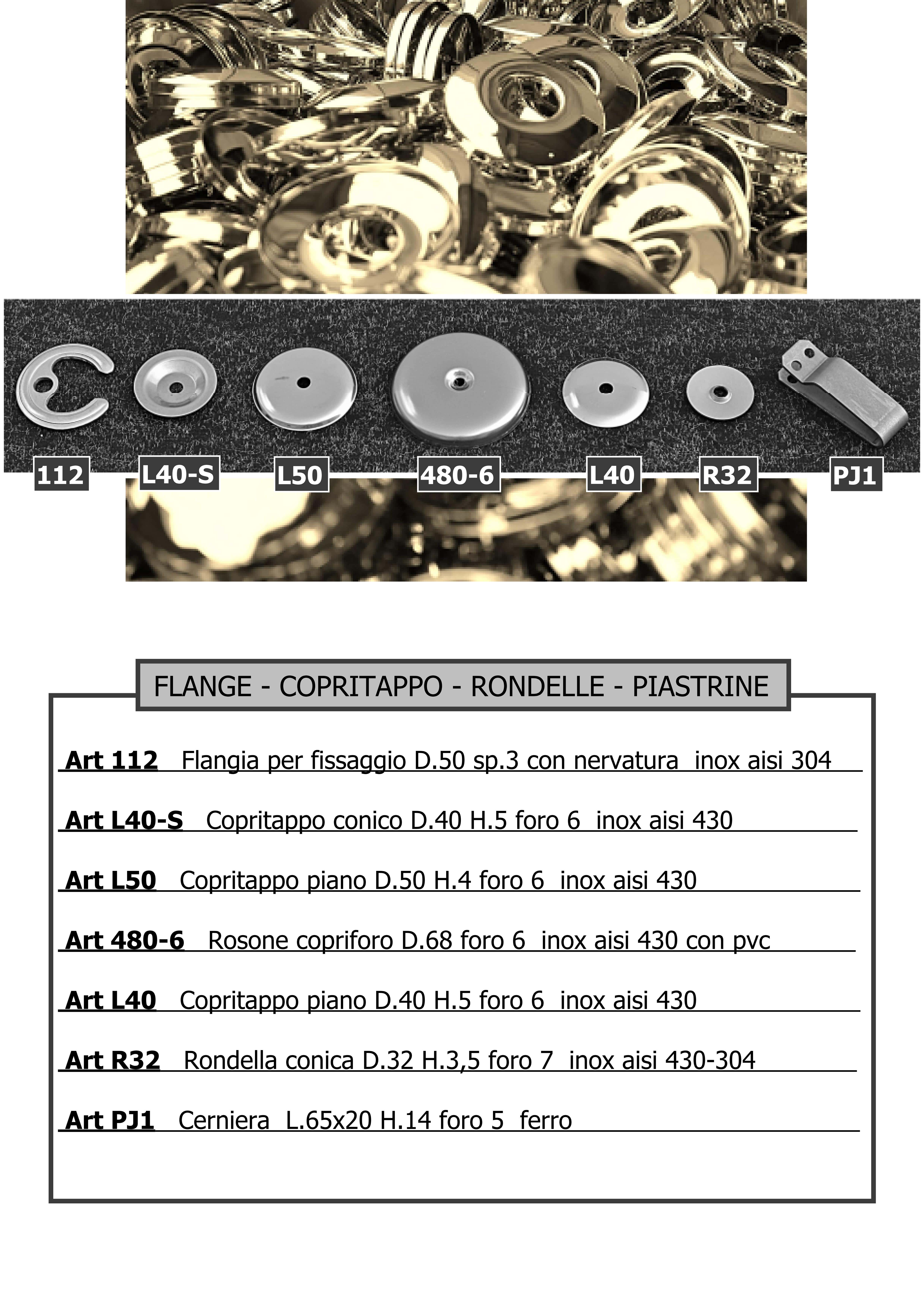 112 L40-S L50 480-6 L40 R32 PJ1

FLANGE - COPRITAPPO - RONDELLE - PIASTRINE

Art 112 Flangia per fissaggio D.50 sp.3 con nervatura inox aisi 304

Art L40-S Copritappo conico D.40 H.5 foro 6 inox aisi 430

Art L50 Copritappo piano D.50 H.4 foro 6 inox aisi 430

Art 480-6 Rosone copriforo D.68 foro 6 inox aisi 430 con pvc

Art L40 Copritappo piano D.40 H.5 foro 6 inox aisi 430

Art R32 Rondella conica D.32 H.3,5 foro 7 inox aisi 430-304

Art PJ1 Cerniera L.65x20 H.14 foro 5 ferro